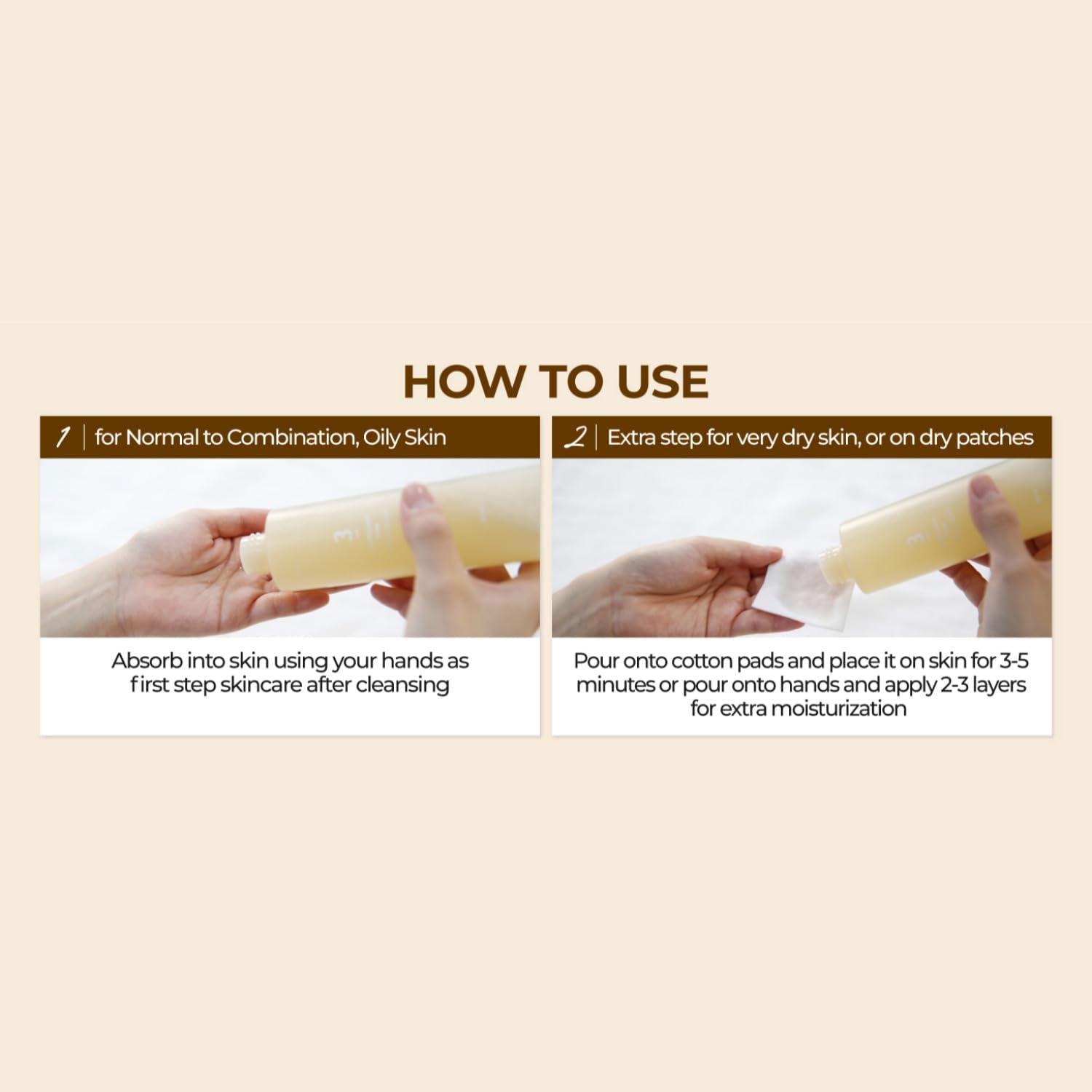 HOW TO USE

1 | for Normal to Combination, Oily Skin

Absorb into skin using your hands as first step skincare after cleansing

2 | Extra step for very dry skin, or on dry patches

Pour onto cotton pads and place it on skin for 3-5 minutes or pour onto hands and apply 2-3 layers for extra moisturization